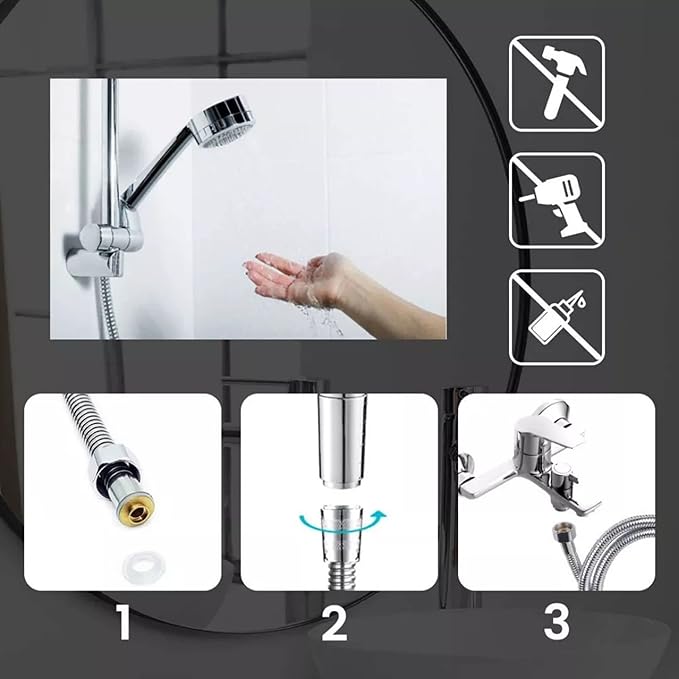 1

2

3