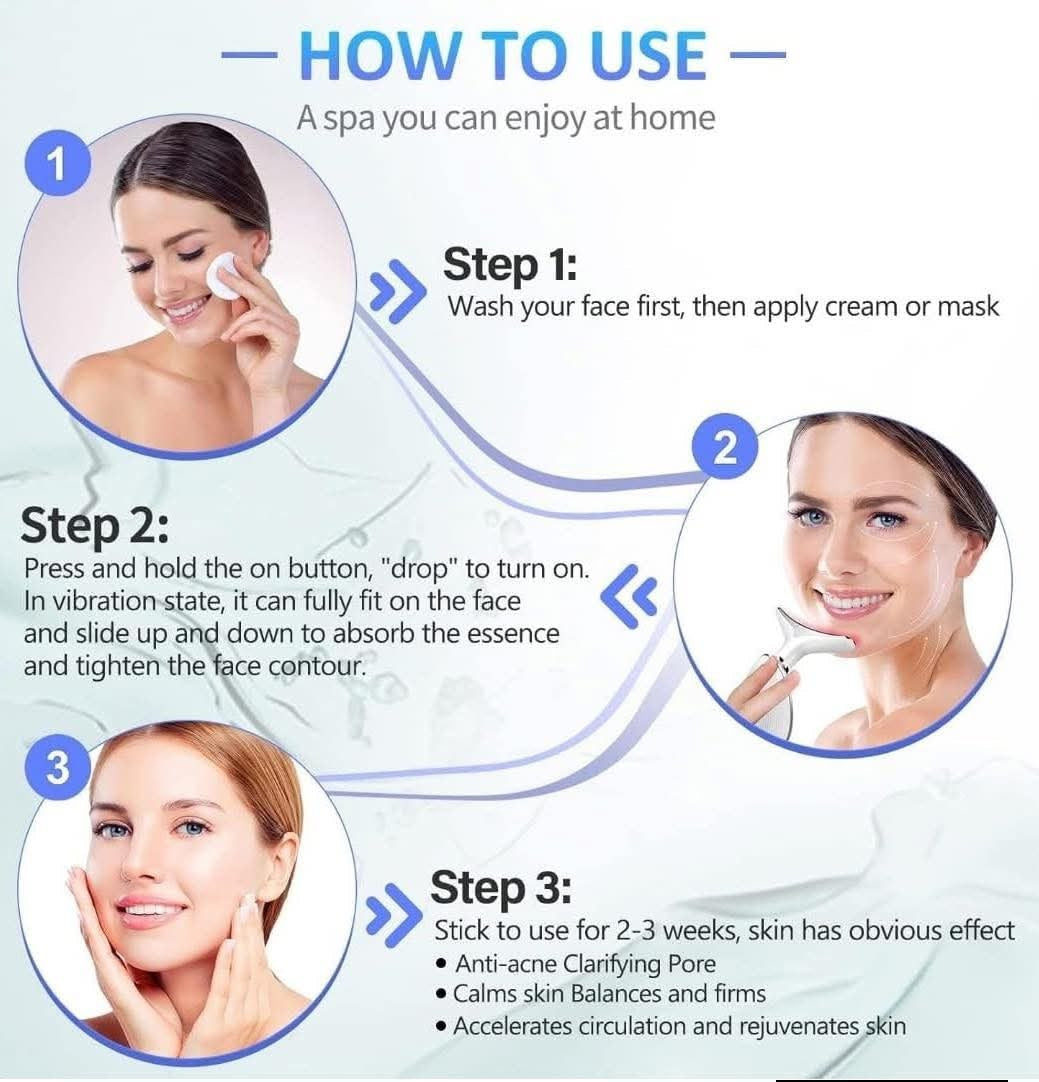 — HOW TO USE —

A spa you can enjoy at home

1

Step 1:
Wash your face first, then apply cream or mask

2

Step 2:
Press and hold the on button, "drop" to turn on. In vibration state, it can fully fit on the face and slide up and down to absorb the essence and tighten the face contour.

3

Step 3:
Stick to use for 2-3 weeks, skin has obvious effect
• Anti-acne Clarifying Pore
• Calms skin Balances and firms
• Accelerates circulation and rejuvenates skin