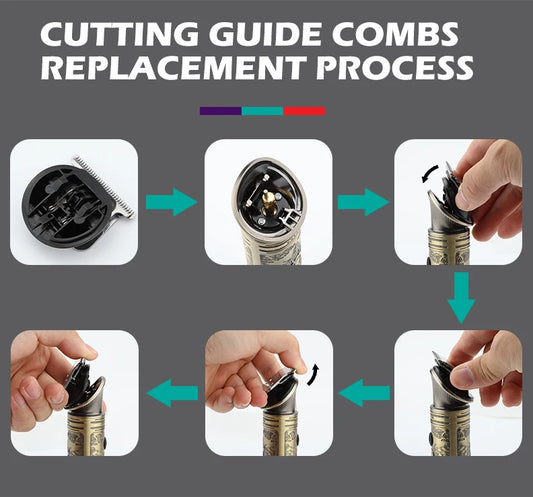 CUTTING GUIDE COMBS REPLACEMENT PROCESS